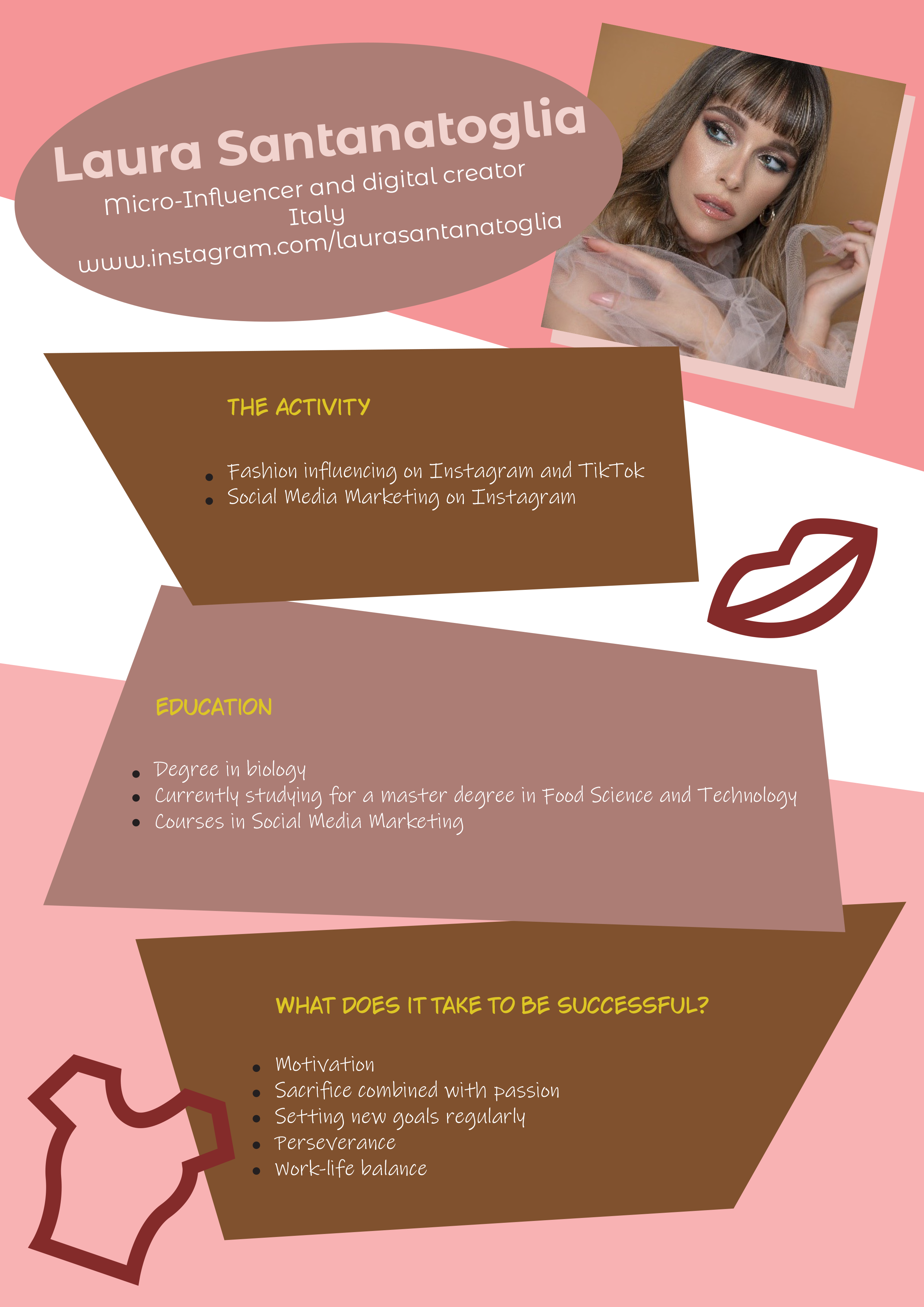 Laura Santanatoglia
Micro-Influencer and digital creator
Italy
www.instagram.com/laurasantanatoglia

THE ACTIVITY

- Fashion influencing on Instagram and TikTok
- Social Media Marketing on Instagram

EDUCATION

- Degree in biology
- Currently studying for a master degree in Food Science and Technology
- Courses in Social Media Marketing

WHAT DOES IT TAKE TO BE SUCCESSFUL?

- Motivation
- Sacrifice combined with passion
- Setting new goals regularly
- Perseverance
- Work-life balance